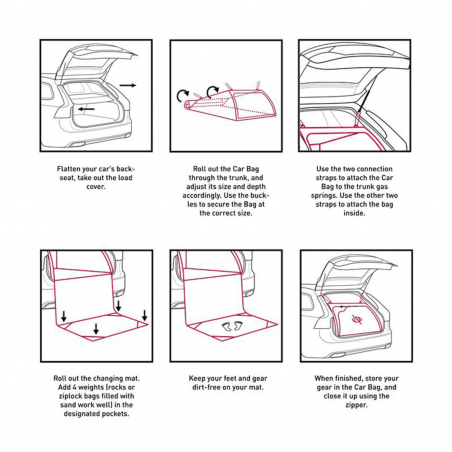 Flatten your car's backseat, take out the load cover.

Roll out the Car Bag through the trunk, and adjust its size and depth accordingly. Use the buckles to secure the Bag at the correct size.

Use the two connection straps to attach the Car Bag to the trunk gas springs. Use the other two straps to attach the bag inside.

Roll out the changing mat. Add 4 weights (rocks or ziplock bags filled with sand work well) in the designated pockets.

Keep your feet and gear dirt-free on your mat.

When finished, store your gear in the Car Bag, and close it up using the zipper.