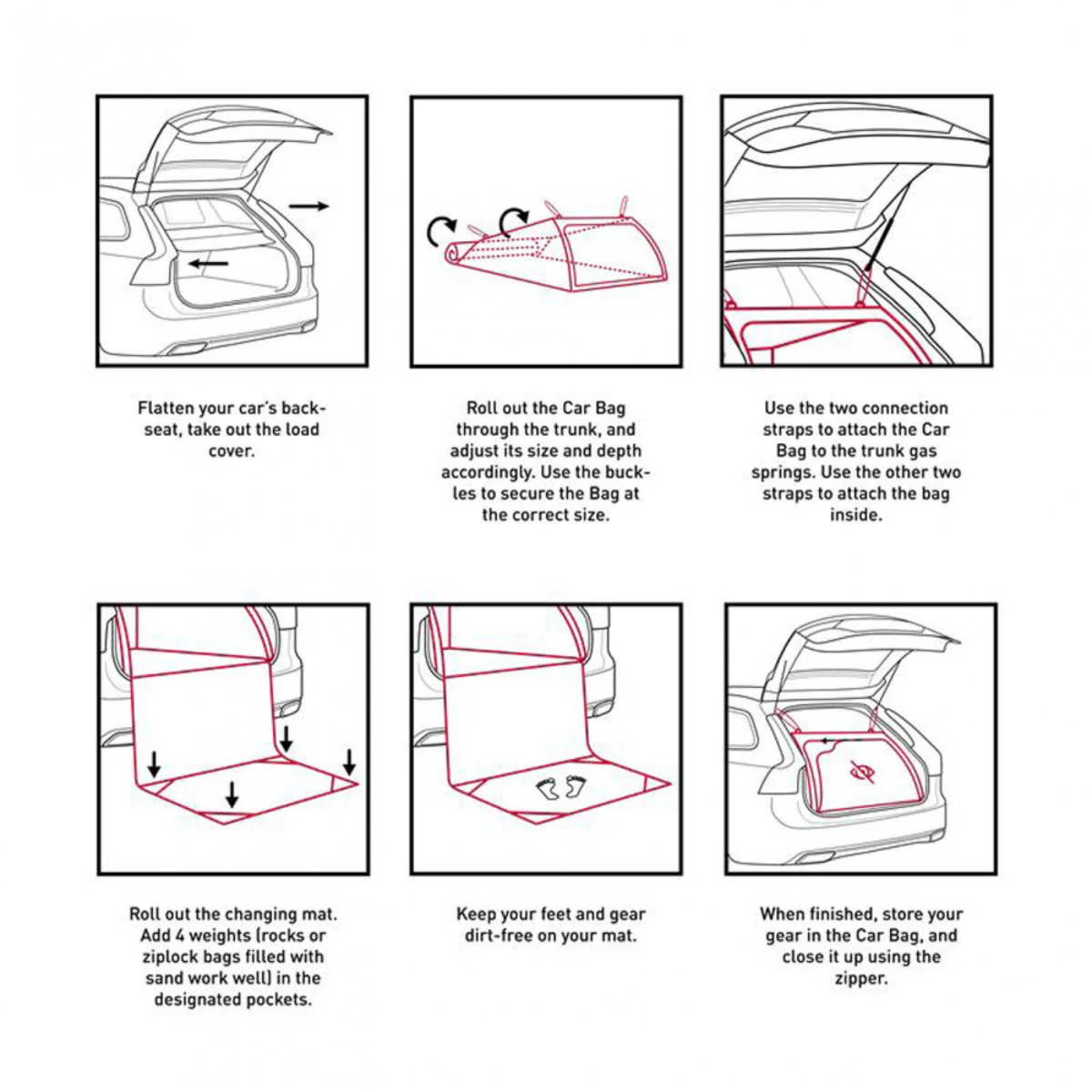 Flatten your car's backseat, take out the load cover.

Roll out the Car Bag through the trunk, and adjust its size and depth accordingly. Use the buckles to secure the Bag at the correct size.

Use the two connection straps to attach the Car Bag to the trunk gas springs. Use the other two straps to attach the bag inside.

Roll out the changing mat. Add 4 weights (rocks or ziplock bags filled with sand work well) in the designated pockets.

Keep your feet and gear dirt-free on your mat.

When finished, store your gear in the Car Bag, and close it up using the zipper.